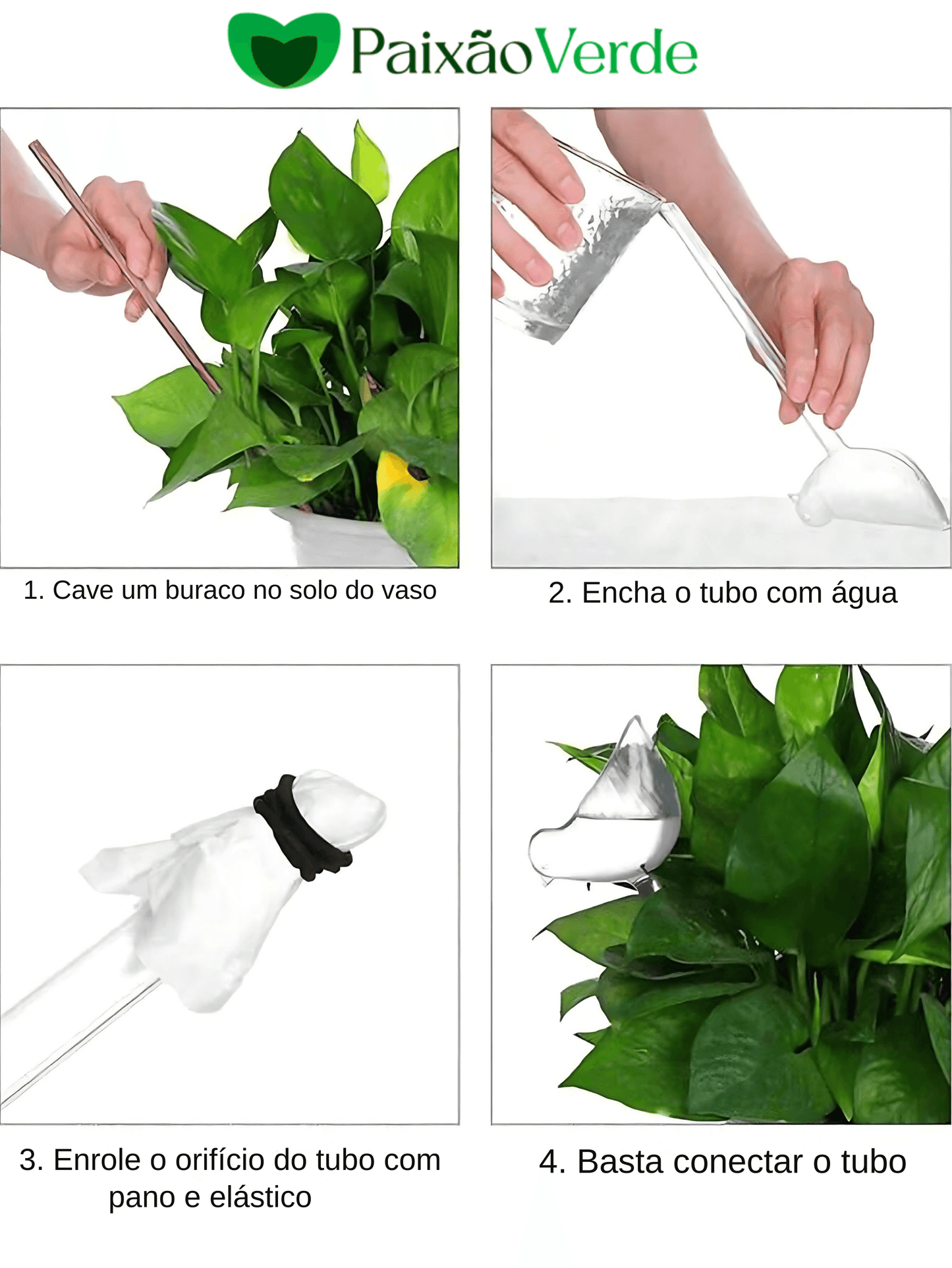 PaixãoVerde

1. Cave um buraco no solo do vaso

2. Encha o tubo com água

3. Enrole o orifício do tubo com pano e elástico

4. Basta conectar o tubo